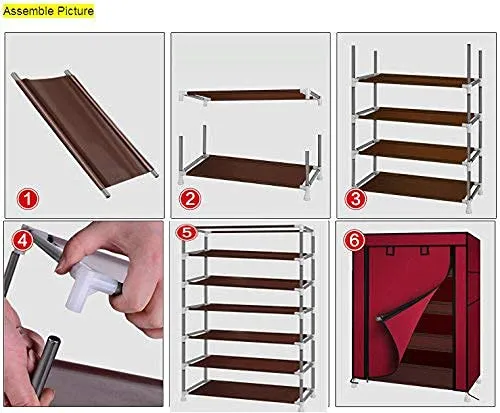 Assemble Picture

1

2

3

4

5

6