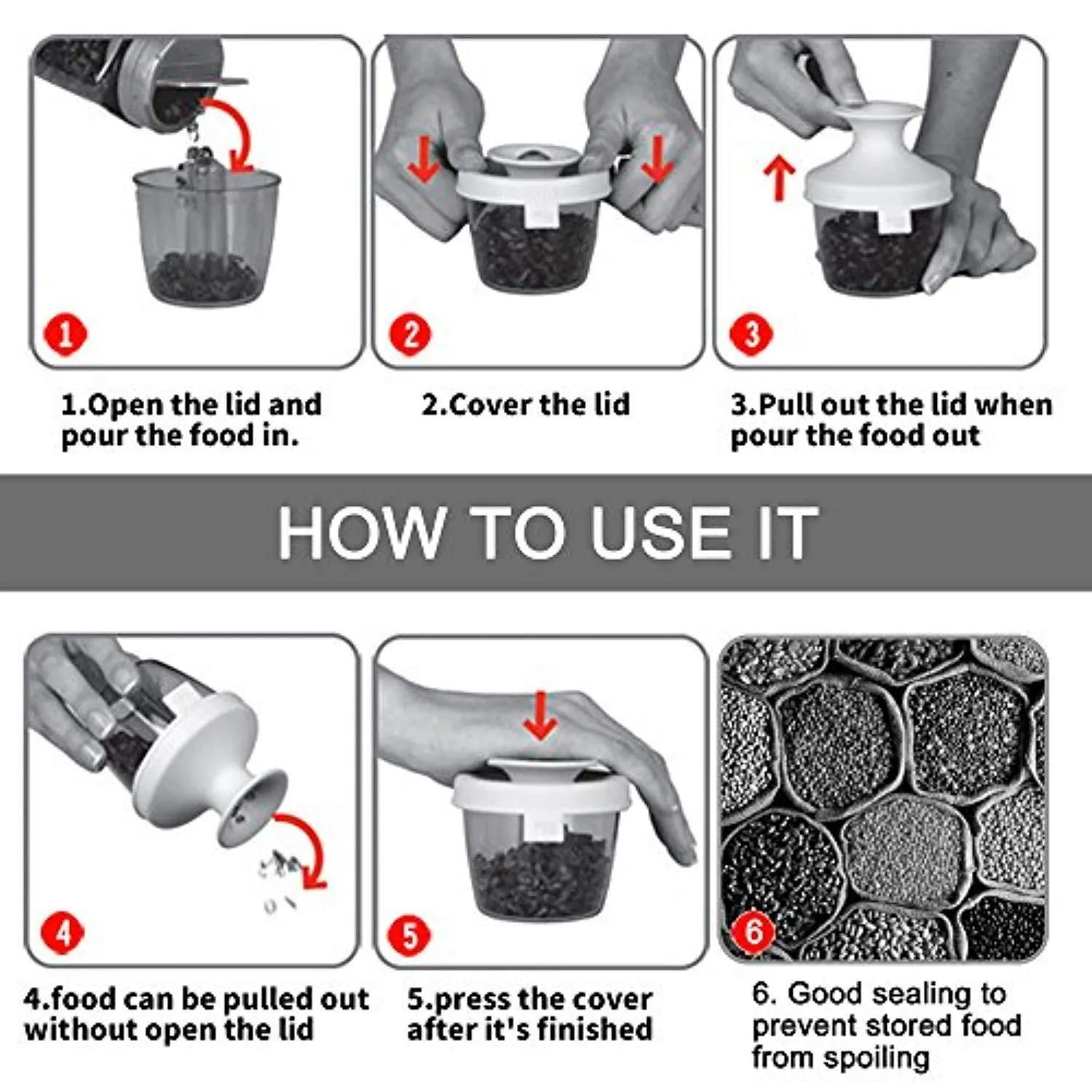 1

2

3

1.Open the lid and pour the food in.

2.Cover the lid

3.Pull out the lid when pour the food out

HOW TO USE IT

4

5

6

4.food can be pulled out without open the lid

5.press the cover after it's finished

6. Good sealing to prevent stored food from spoiling