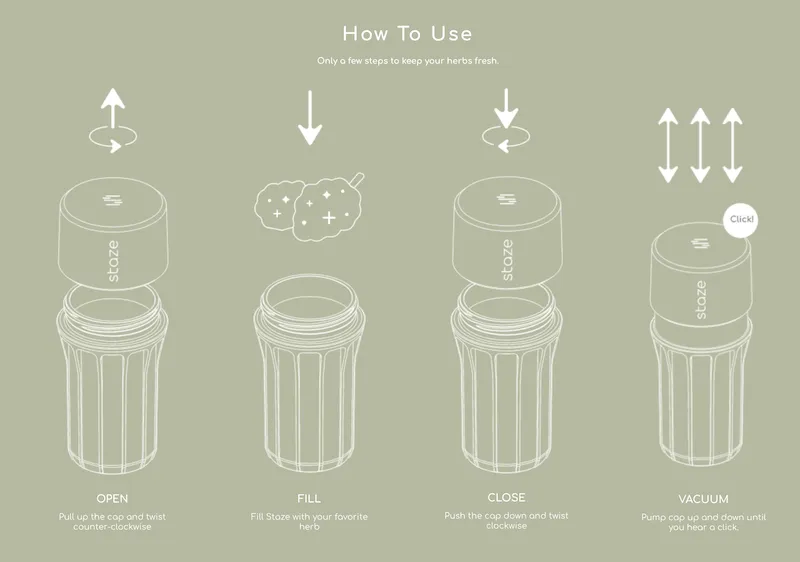 How To Use

Only a few steps to keep your herbs fresh.

staze

OPEN

Pull up the cap and twist counter-clockwise

FILL

Fill Staze with your favorite herb

staze

CLOSE

Push the cap down and twist clockwise

Click!

staze

VACUUM

Pump cap up and down until you hear a click.